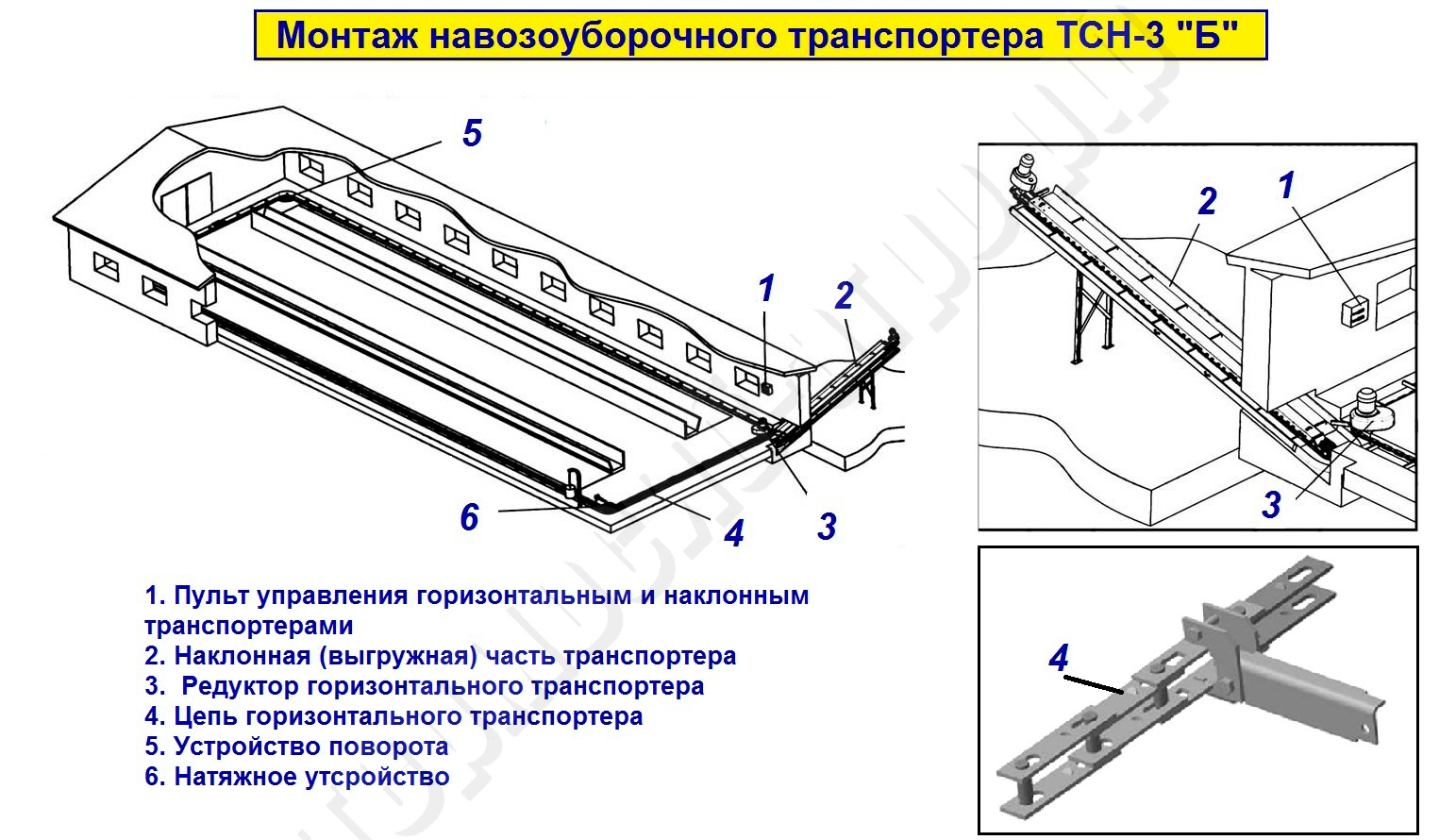 Монтаж навозоуборочного транспортера ТСН-3 "Б"

5

1

2

6

4

3

2

1

3

4

1. Пульт управления горизонтальным и наклонным транспортерами
2. Наклонная (выгружная) часть транспортера
3.  Редуктор горизонтального транспортера
4. Цепь горизонтального транспортера
5. Устройство поворота
6. Натяжное утсройство